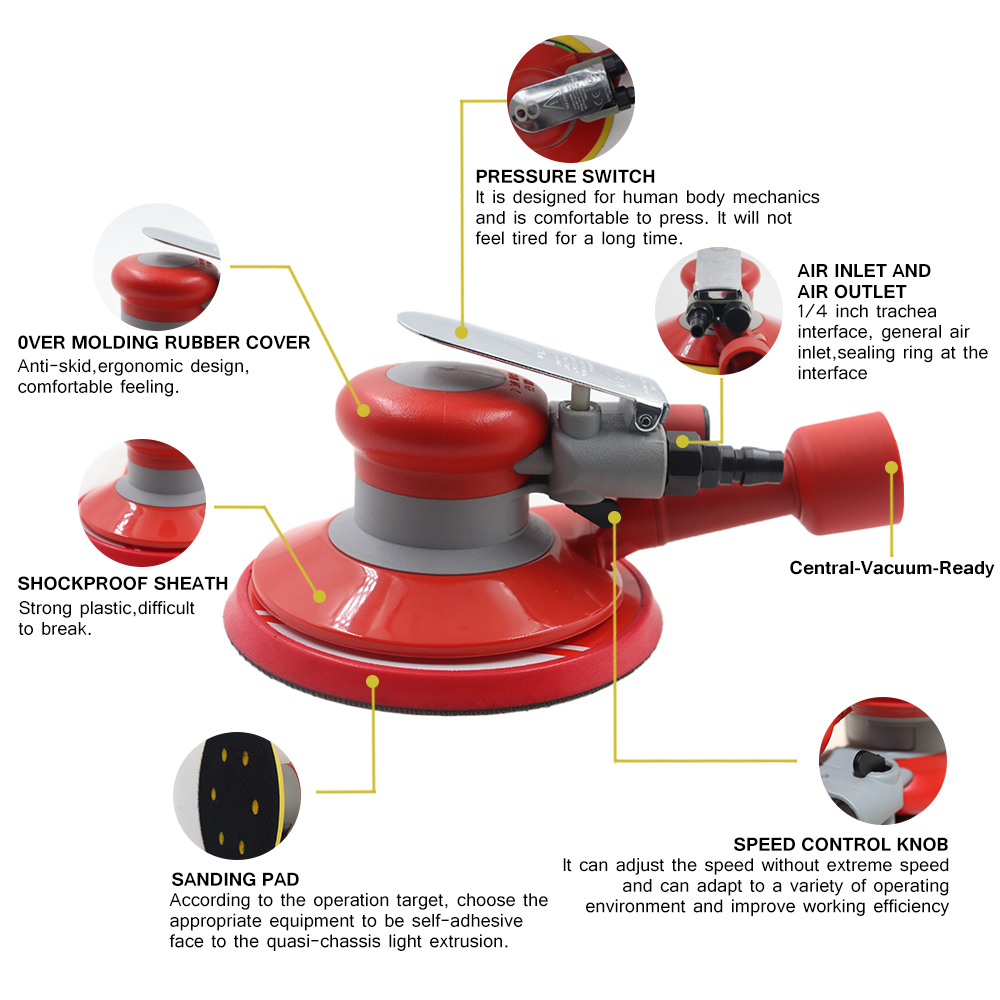 PRESSURE SWITCH
It is designed for human body mechanics and is comfortable to press. It will not feel tired for a long time.

0VER MOLDING RUBBER COVER
Anti-skid,ergonomic design, comfortable feeling.

AIR INLET AND AIR OUTLET
1/4 inch trachea interface, general air inlet,sealing ring at the interface

SHOCKPROOF SHEATH
Strong plastic,difficult to break.

Central-Vacuum-Ready

SANDING PAD
According to the operation target, choose the appropriate equipment to be self-adhesive face to the quasi-chassis light extrusion.

SPEED CONTROL KNOB
It can adjust the speed without extreme speed and can adapt to a variety of operating environment and improve working efficiency